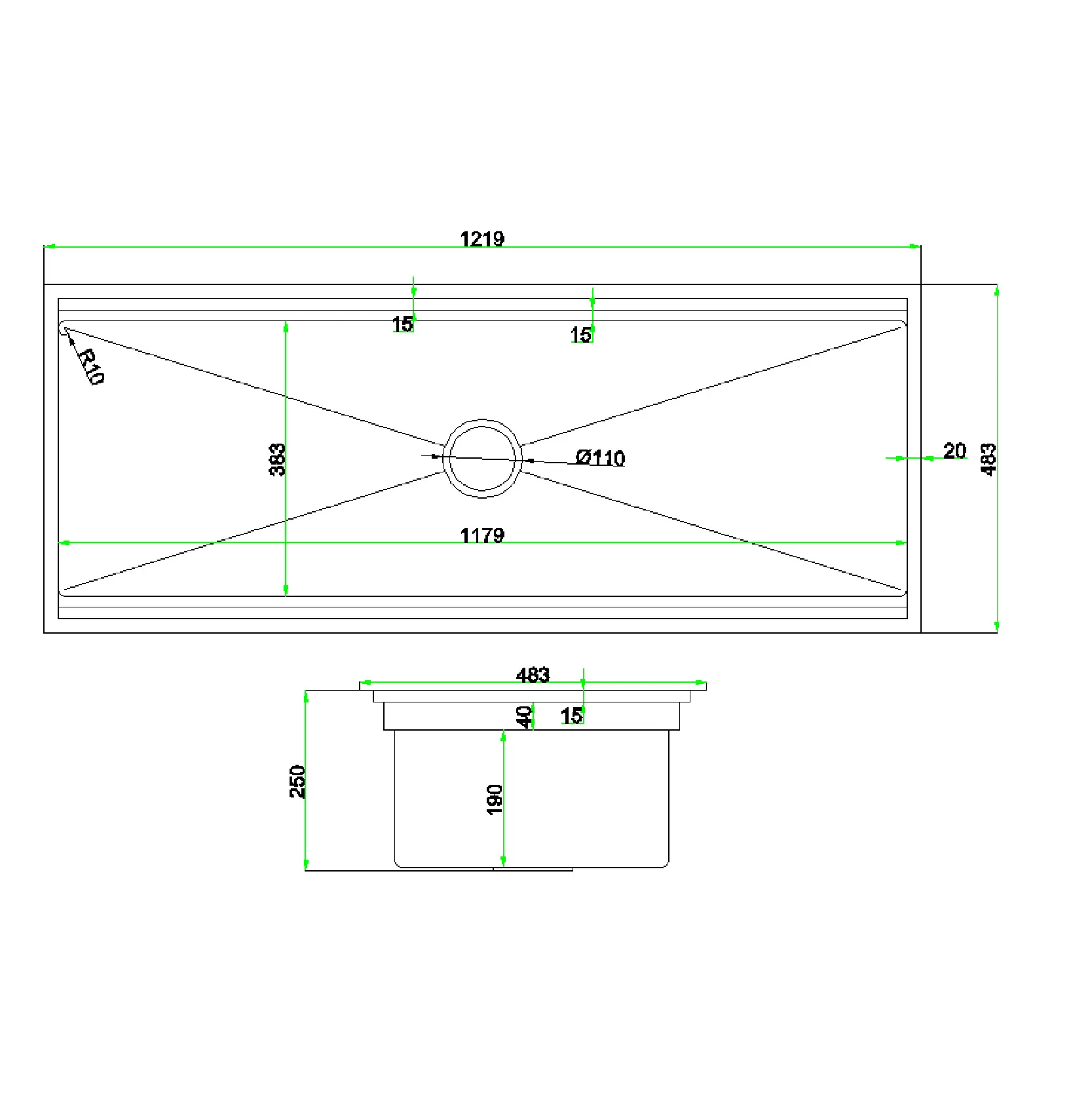 1219
15
15
R10
383
Ø110
20
483
1179
483
40
15
250
190