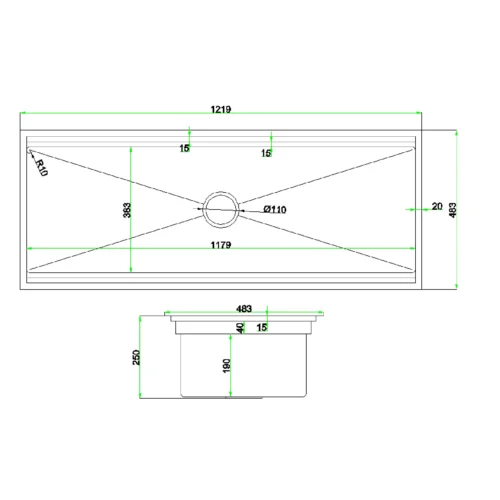 1219
15
15
R10
383
Ø110
20
483
1179
483
40
15
250
190